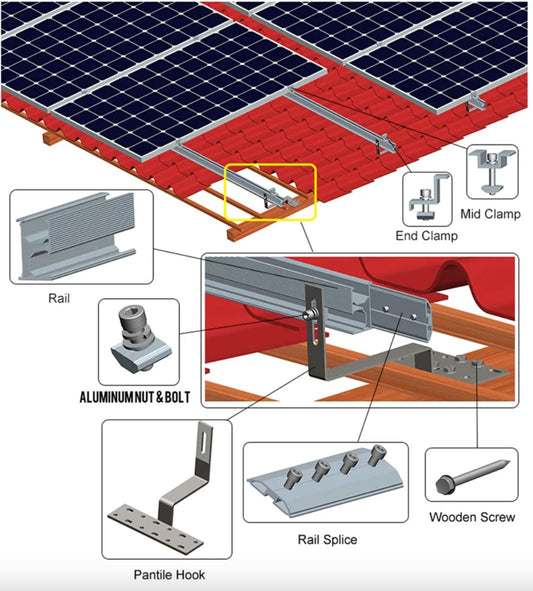 Mid Clamp

End Clamp

Rail

ALUMINUM NUT & BOLT

Pantile Hook

Rail Splice

Wooden Screw