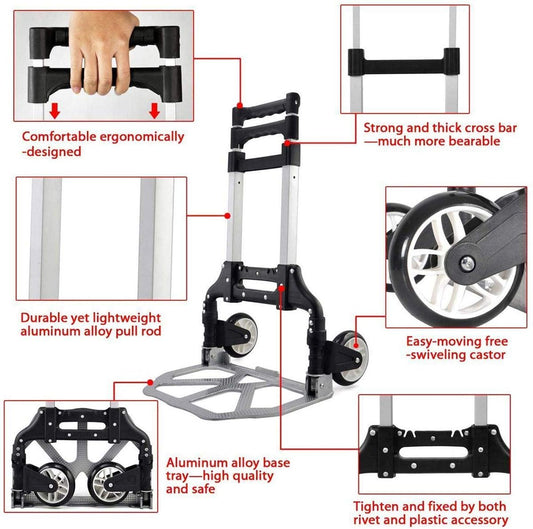 Comfortable ergonomically -designed

Strong and thick cross bar —much more bearable

Durable yet lightweight aluminum alloy pull rod

Easy-moving free -swiveling castor

Aluminum alloy base tray—high quality and safe

Tighten and fixed by both rivet and plastic accessory