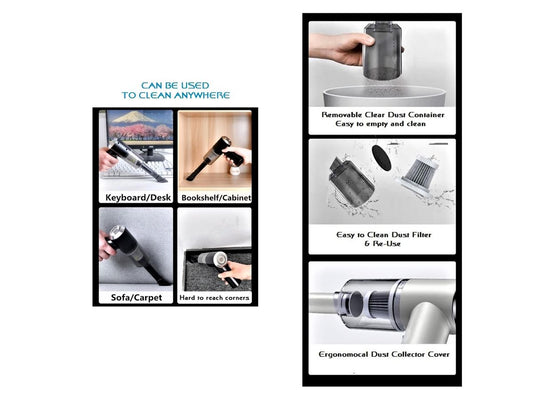 CAN BE USED
TO CLEAN ANYWHERE

Keyboard/Desk

Bookshelf/Cabinet

Sofa/Carpet

Hard to reach corners

Removable Clear Dust Container
Easy to empty and clean

Easy to Clean Dust Filter
& Re-Use

Ergonomocal Dust Collector Cover