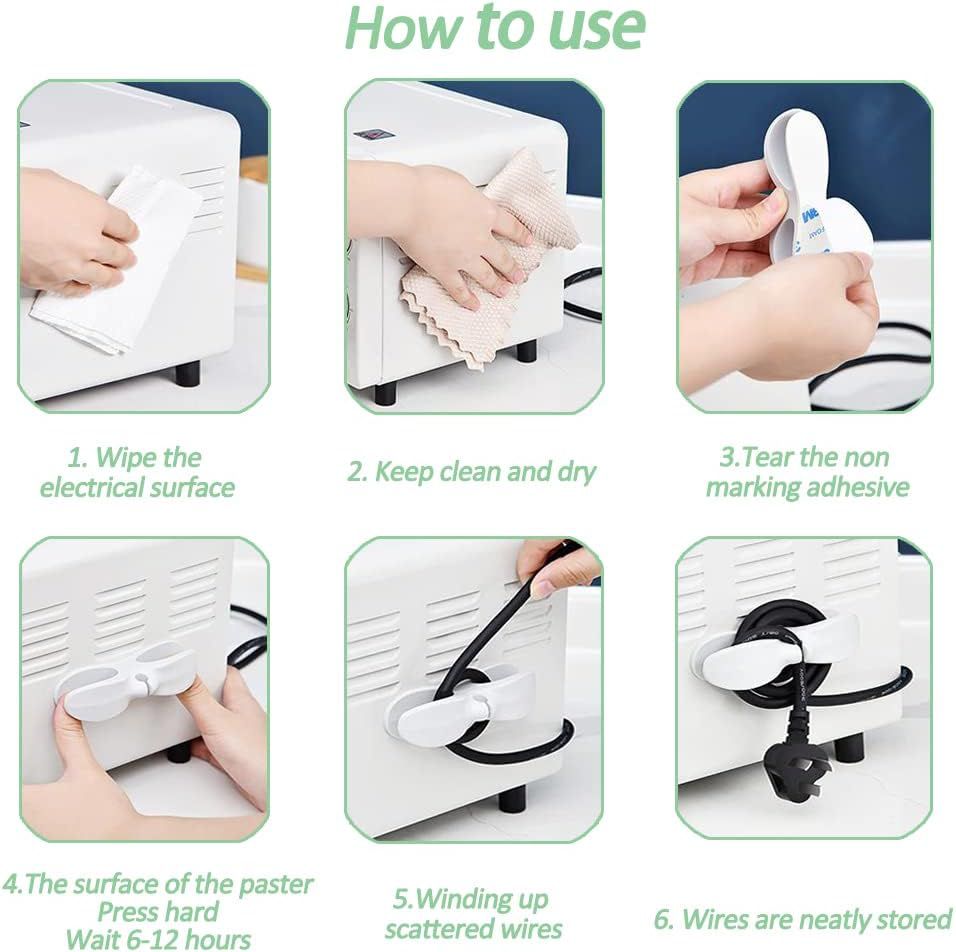 How to use

1. Wipe the electrical surface

2. Keep clean and dry

3.Tear the non marking adhesive

4.The surface of the paster
Press hard
Wait 6-12 hours

5.Winding up scattered wires

6. Wires are neatly stored