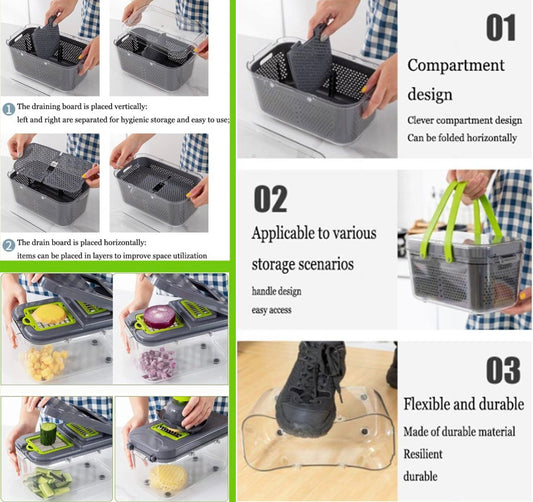 1 The draining board is placed vertically:
left and right are separated for hygienic storage and easy to use;

2 The drain board is placed horizontally:
items can be placed in layers to improve space utilization

01

Compartment design

Clever compartment design
Can be folded horizontally

02

Applicable to various storage scenarios

handle design
easy access

03

Flexible and durable

Made of durable material
Resilient
durable