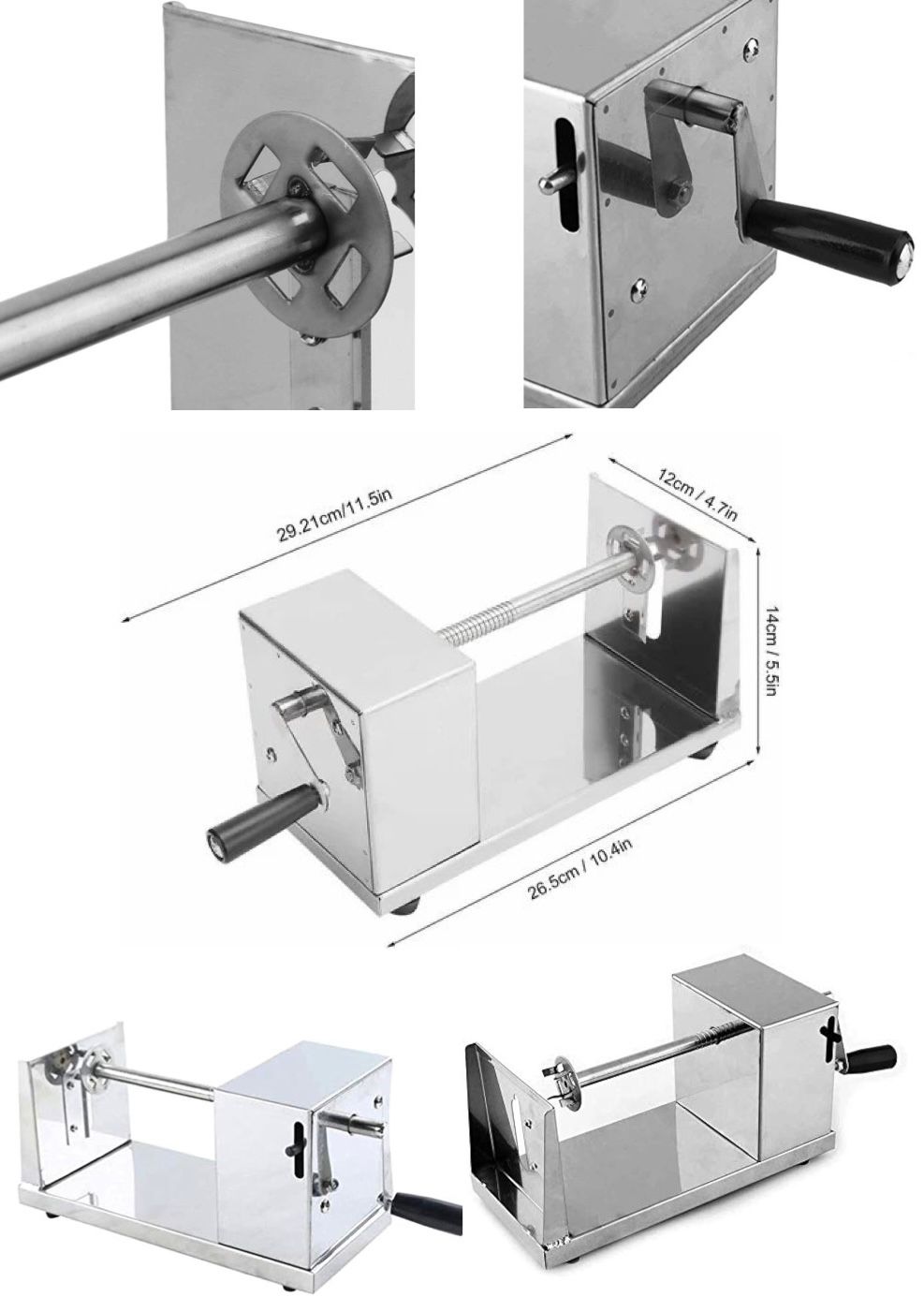 29.21cm/11.5in

12cm / 4.7in

14cm / 5.5in

26.5cm / 10.4in