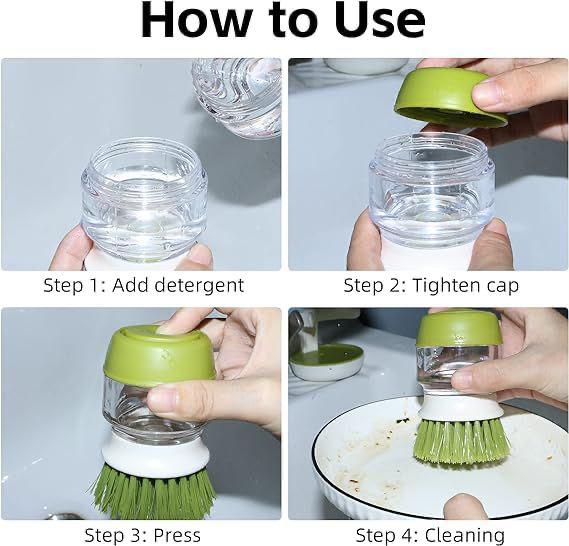 How to Use

Step 1: Add detergent

Step 2: Tighten cap

Step 3: Press

Step 4: Cleaning