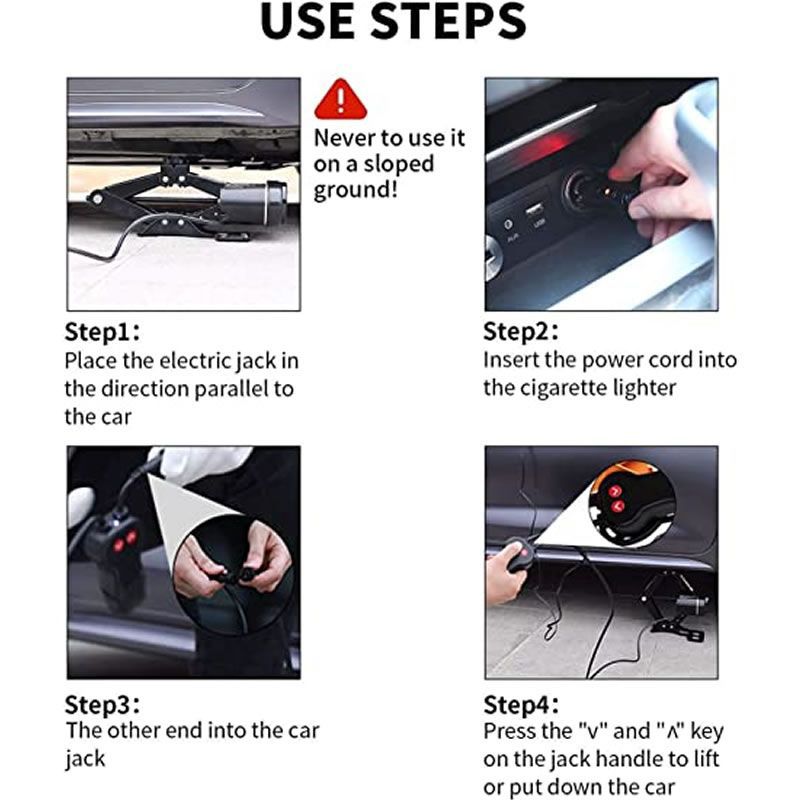 USE STEPS

Never to use it on a sloped ground!

AUX USB

Step1:
Place the electric jack in the direction parallel to the car

Step2:
Insert the power cord into the cigarette lighter

Step3:
The other end into the car jack

Step4:
Press the "v" and "ʌ" key on the jack handle to lift or put down the car