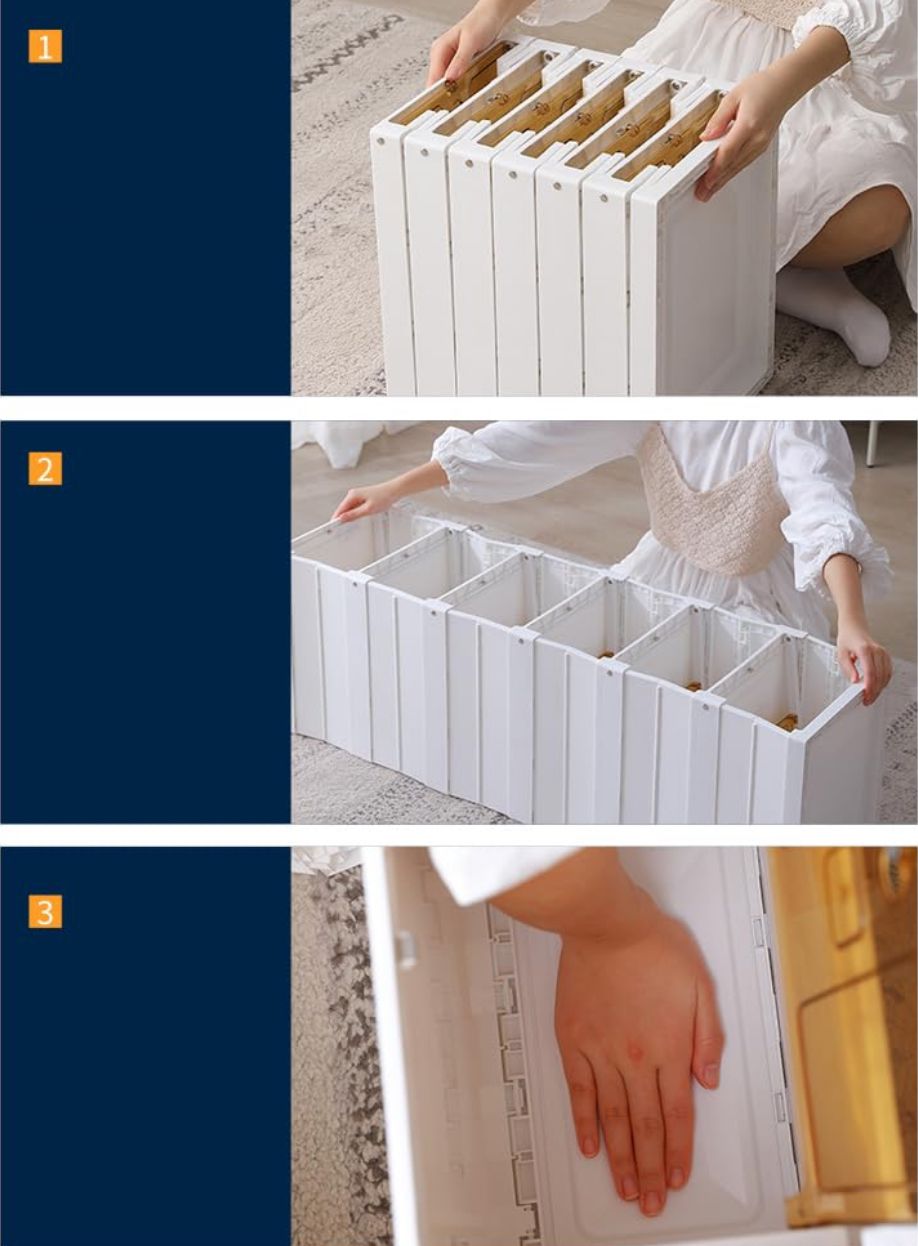 1

2

3