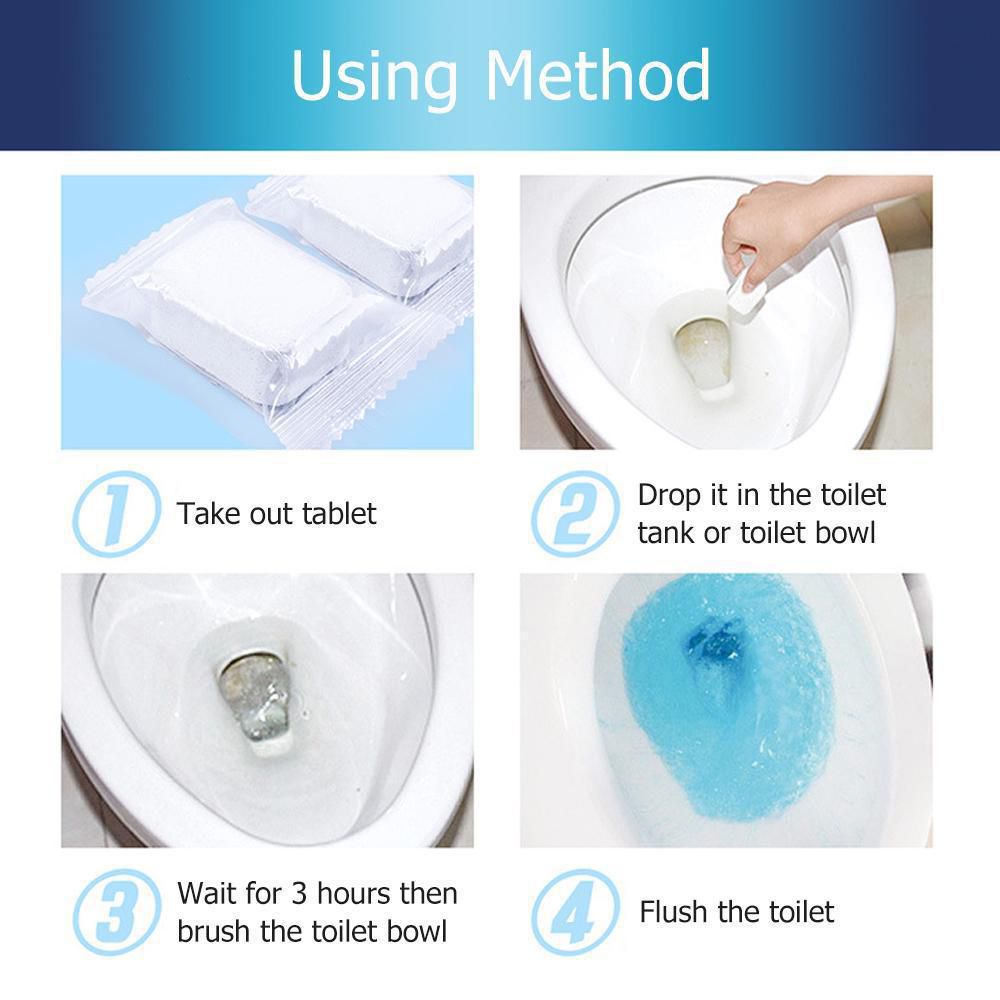 Using Method

1 Take out tablet

2 Drop it in the toilet tank or toilet bowl

3 Wait for 3 hours then brush the toilet bowl

4 Flush the toilet