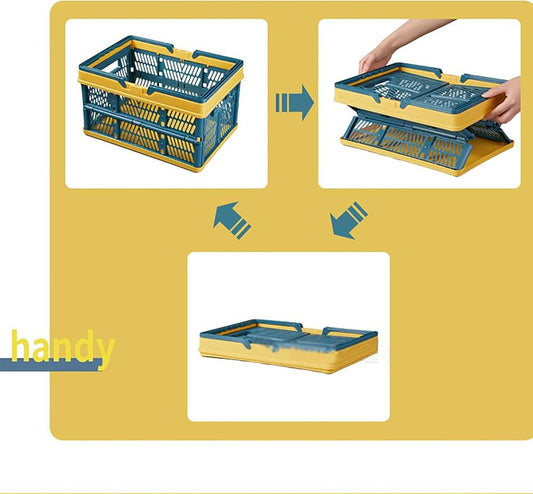 handy