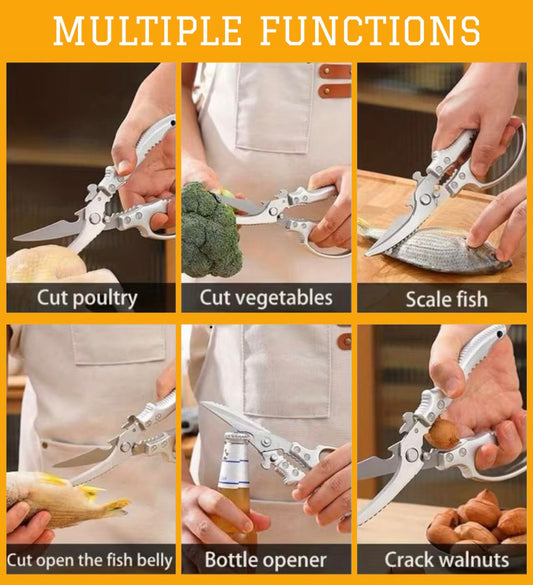 MULTIPLE FUNCTIONS

Cut poultry

Cut vegetables

Scale fish

Cut open the fish belly

Bottle opener

Crack walnuts