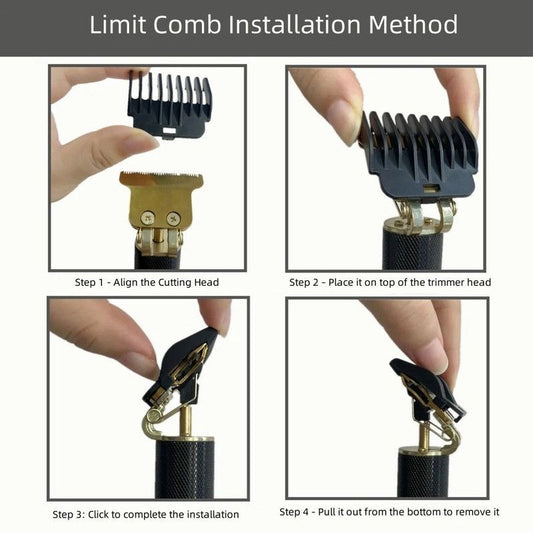 Limit Comb Installation Method

Step 1 - Align the Cutting Head

Step 2 - Place it on top of the trimmer head

Step 3: Click to complete the installation

Step 4 - Pull it out from the bottom to remove it