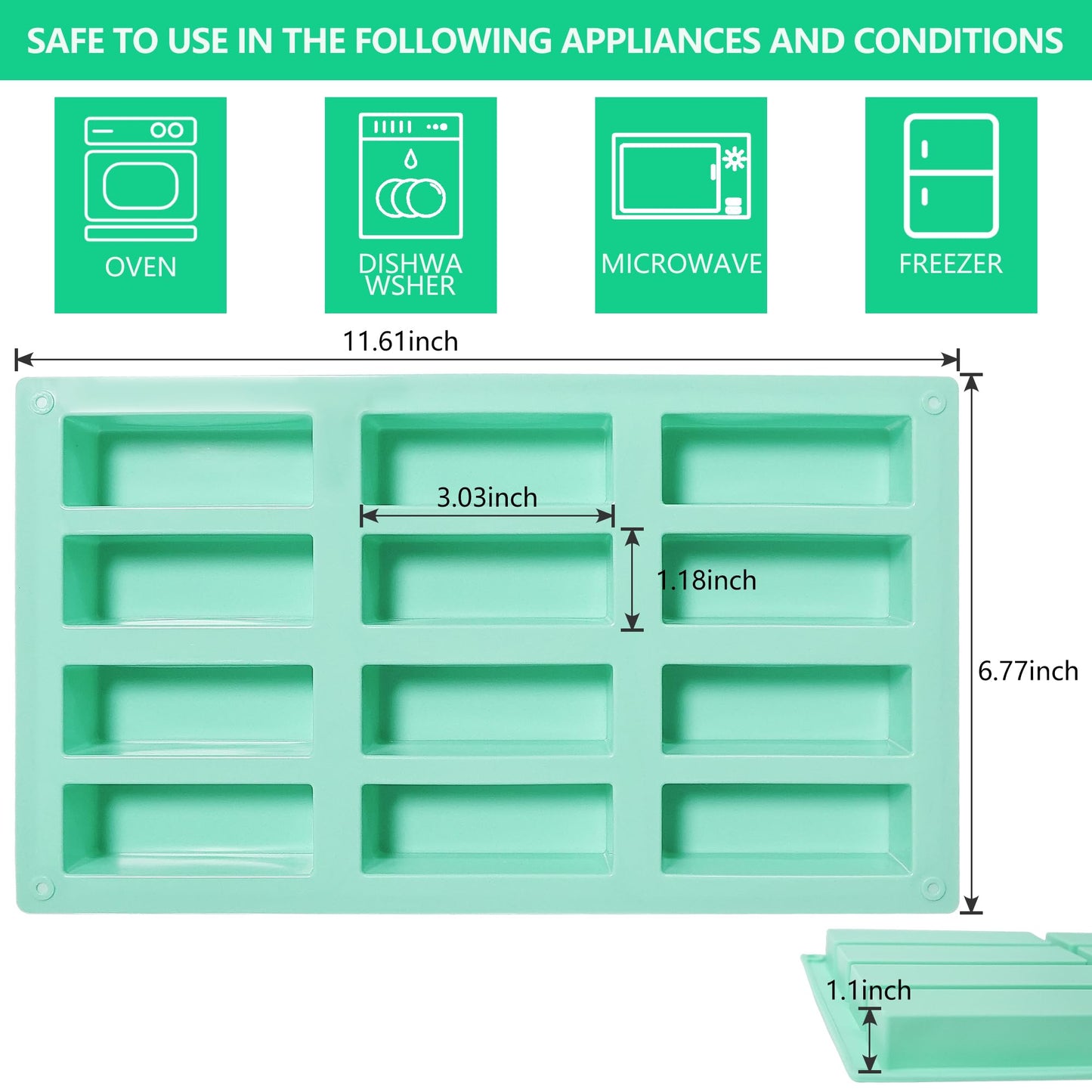 SAFE TO USE IN THE FOLLOWING APPLIANCES AND CONDITIONS

OVEN

DISHWA WSHER

MICROWAVE

FREEZER

11.61inch

3.03inch

1.18inch

6.77inch

1.1inch