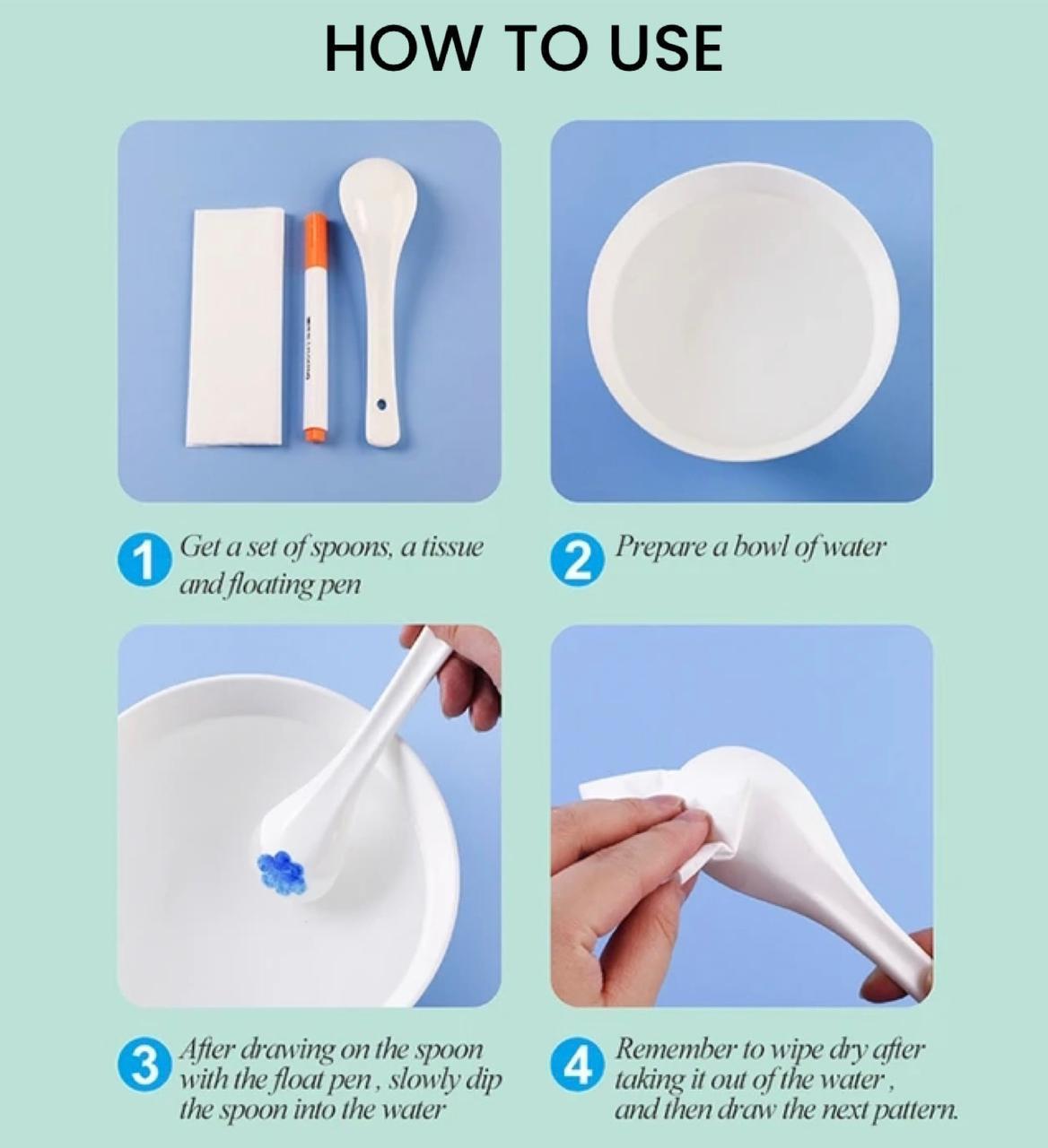 HOW TO USE

1 Get a set of spoons, a tissue and floating pen

2 Prepare a bowl of water

3 After drawing on the spoon with the float pen , slowly dip the spoon into the water

4 Remember to wipe dry after taking it out of the water , and then draw the next pattern.