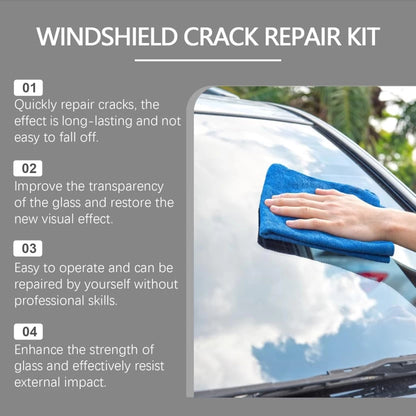 WINDSHIELD CRACK REPAIR KIT

01
Quickly repair cracks, the effect is long-lasting and not easy to fall off.

02
Improve the transparency of the glass and restore the new visual effect.

03
Easy to operate and can be repaired by yourself without professional skills.

04
Enhance the strength of glass and effectively resist external impact.