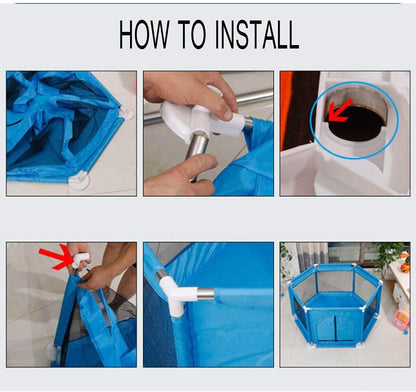 HOW TO INSTALL