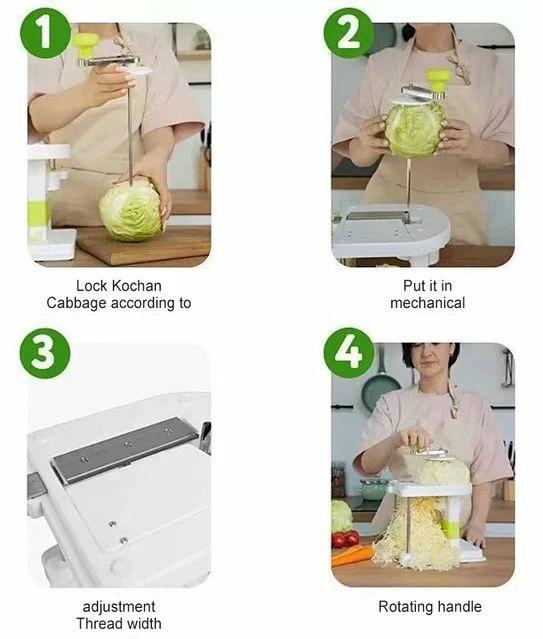 1

Lock Kochan
Cabbage according to

2

Put it in
mechanical

3

adjustment
Thread width

4

Rotating handle