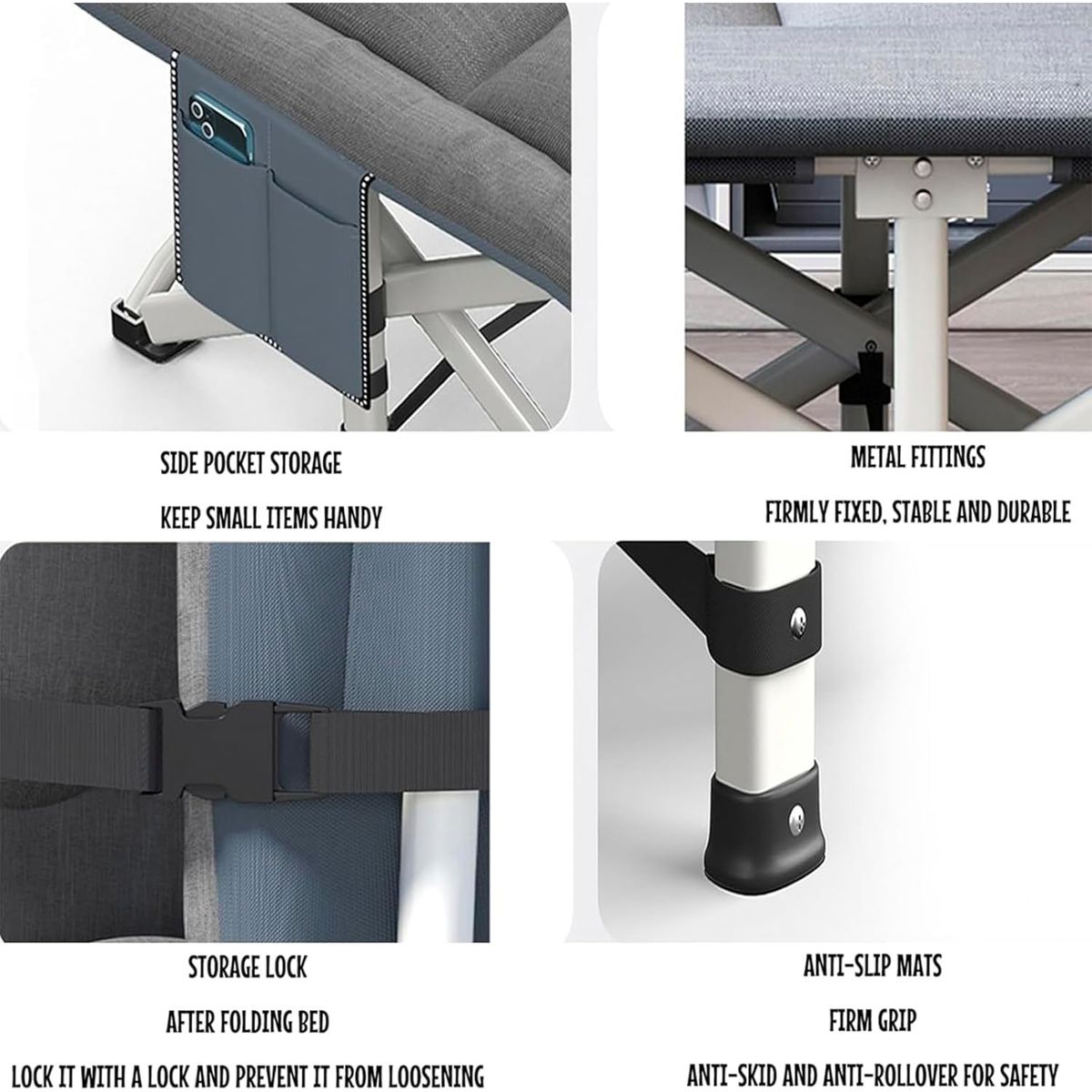 SIDE POCKET STORAGE

KEEP SMALL ITEMS HANDY

METAL FITTINGS

FIRMLY FIXED, STABLE AND DURABLE

STORAGE LOCK

AFTER FOLDING BED

LOCK IT WITH A LOCK AND PREVENT IT FROM LOOSENING

ANTI-SLIP MATS

FIRM GRIP

ANTI-SKID AND ANTI-ROLLOVER FOR SAFETY