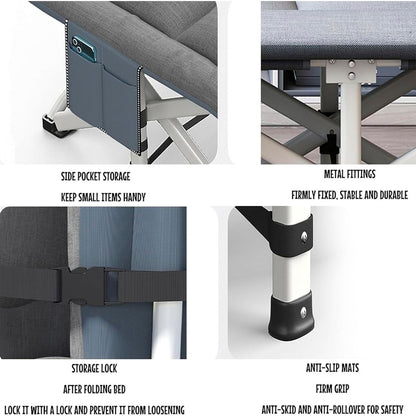 SIDE POCKET STORAGE

KEEP SMALL ITEMS HANDY

METAL FITTINGS

FIRMLY FIXED, STABLE AND DURABLE

STORAGE LOCK

AFTER FOLDING BED

LOCK IT WITH A LOCK AND PREVENT IT FROM LOOSENING

ANTI-SLIP MATS

FIRM GRIP

ANTI-SKID AND ANTI-ROLLOVER FOR SAFETY