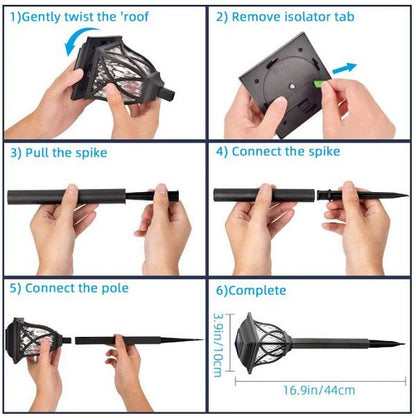 1)Gently twist the 'roof

2) Remove isolator tab

3) Pull the spike

4) Connect the spike

5) Connect the pole

6)Complete

3.9in/10cm

16.9in/44cm