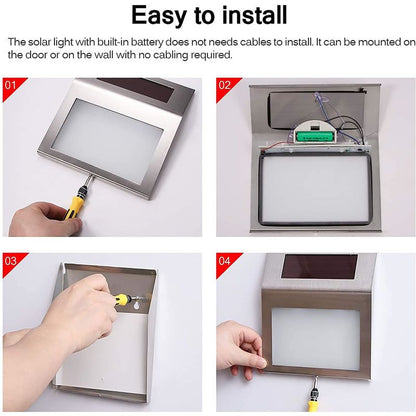 Easy to install

The solar light with built-in battery does not needs cables to install. It can be mounted on the door or on the wall with no cabling required.

01

02

03

04