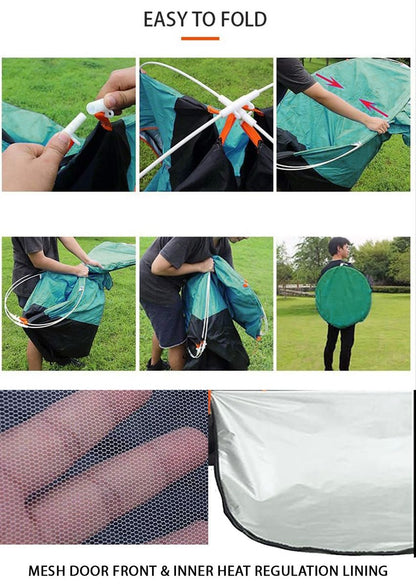 EASY TO FOLD

MESH DOOR FRONT & INNER HEAT REGULATION LINING