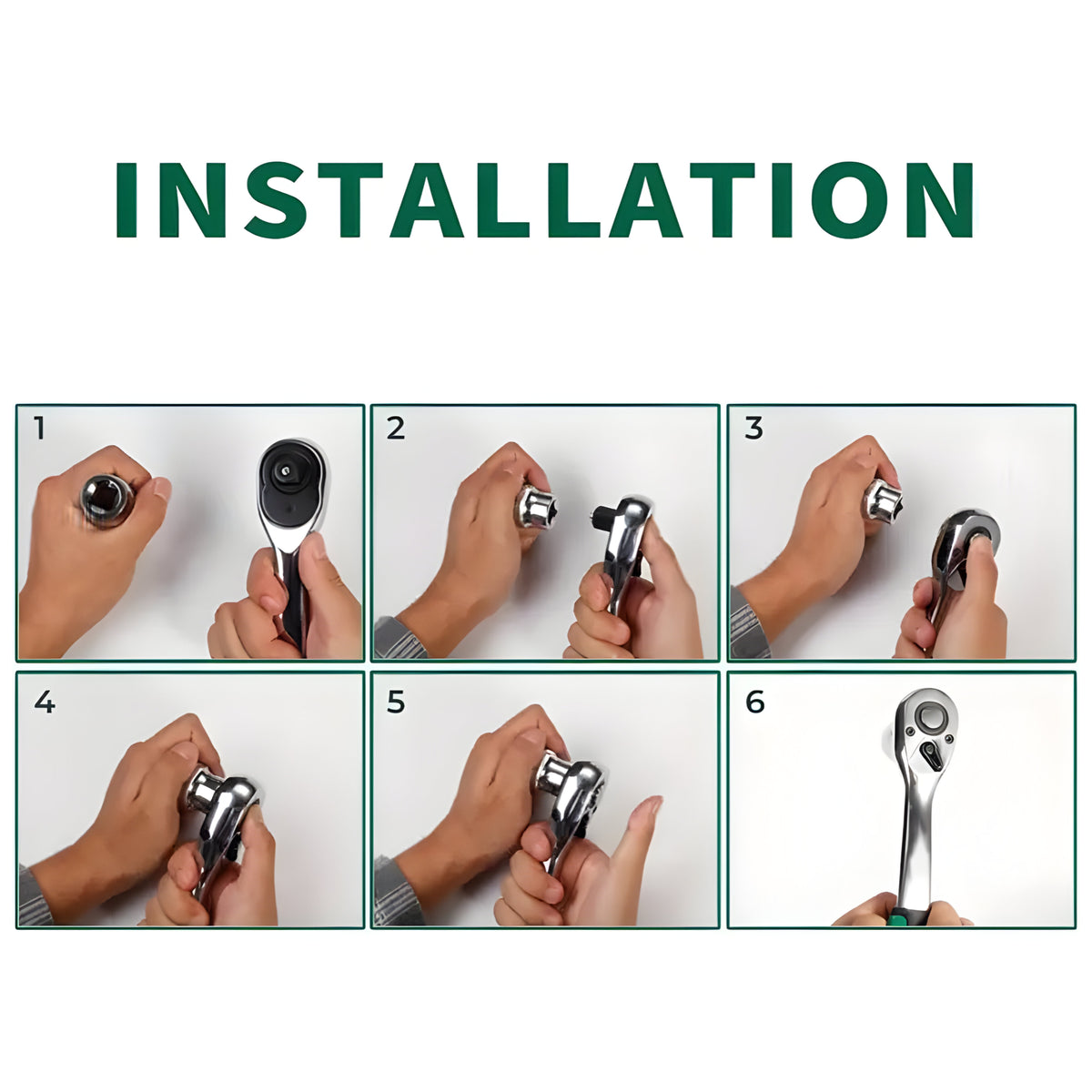 INSTALLATION

1

2

3

4

5

6