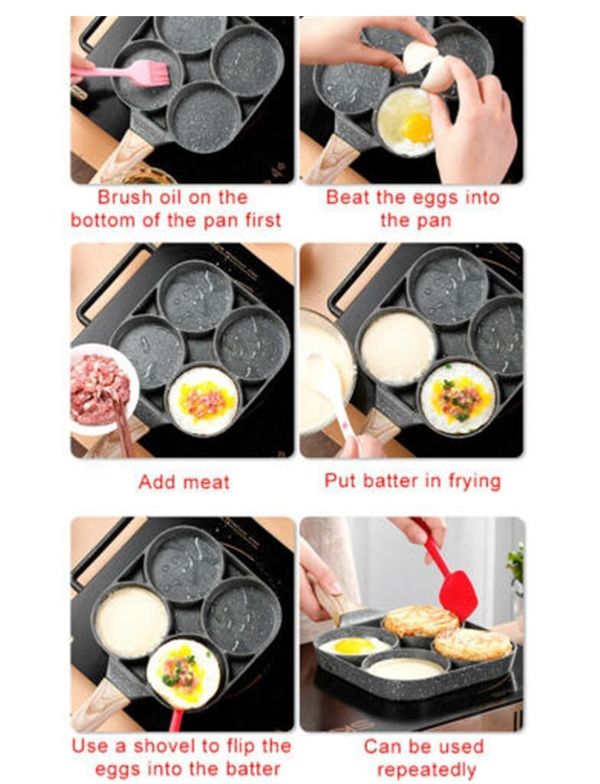 Brush oil on the bottom of the pan first

Beat the eggs into the pan

Add meat

Put batter in frying

Use a shovel to flip the eggs into the batter

Can be used repeatedly