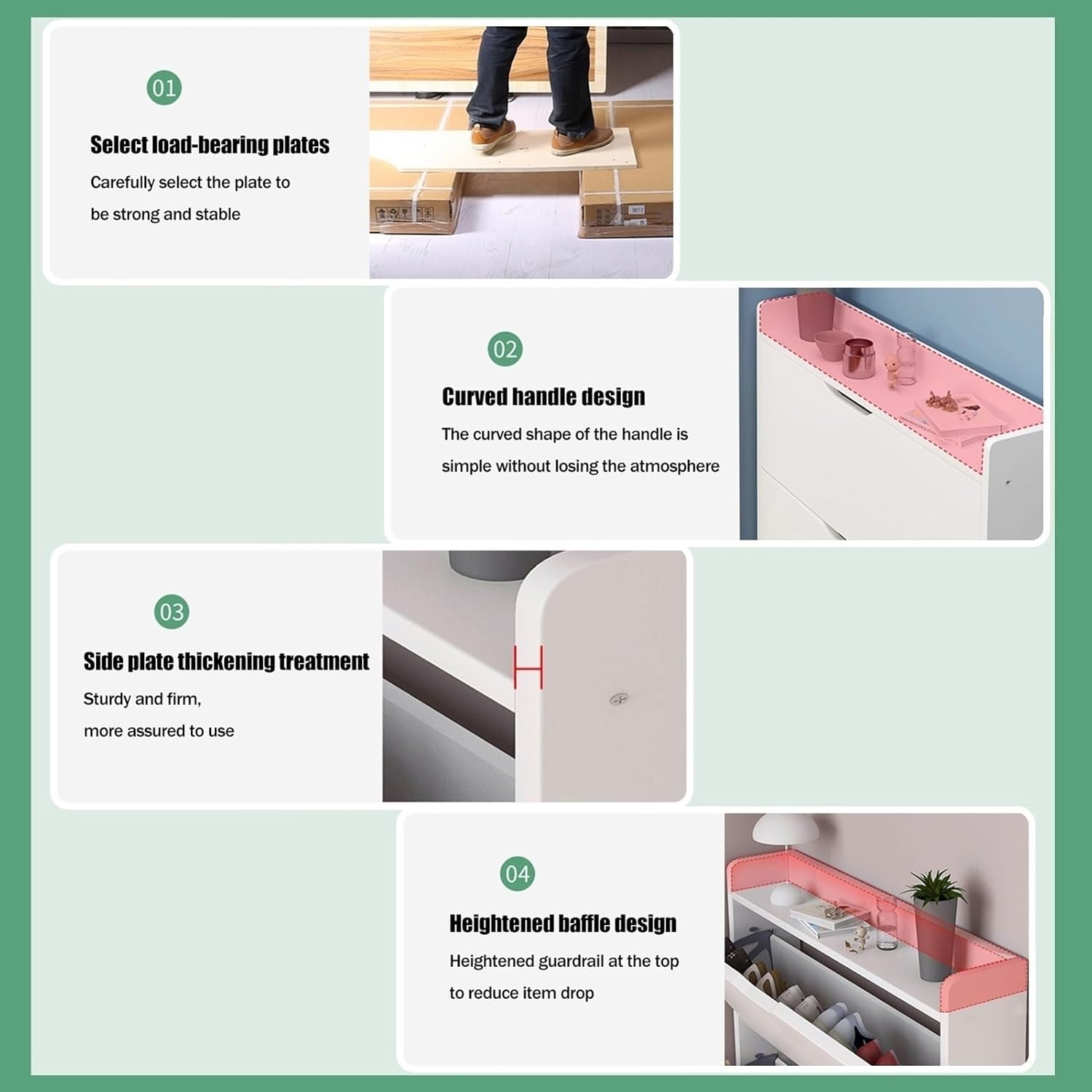 01

Select load-bearing plates

Carefully select the plate to be strong and stable

02

Curved handle design

The curved shape of the handle is simple without losing the atmosphere

03

Side plate thickening treatment

Sturdy and firm, more assured to use

04

Heightened baffle design

Heightened guardrail at the top to reduce item drop