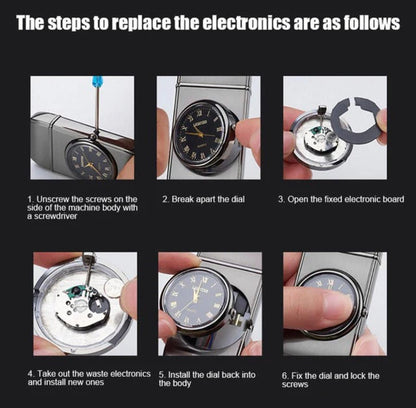 The steps to replace the electronics are as follows

1. Unscrew the screws on the side of the machine body with a screwdriver

2. Break apart the dial

3. Open the fixed electronic board

4. Take out the waste electronics and install new ones

5. Install the dial back into the body

6. Fix the dial and lock the screws