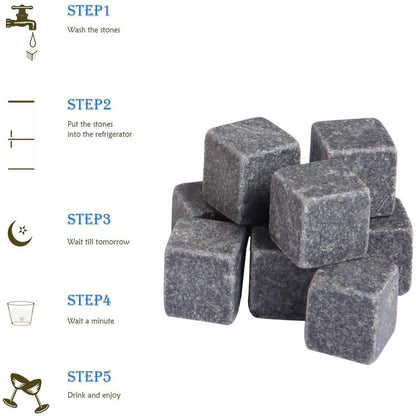 STEP1
Wash the stones

STEP2
Put the stones
into the refrigerator

STEP3
Wait till tomorrow

STEP4
Wait a minute

STEP5
Drink and enjoy