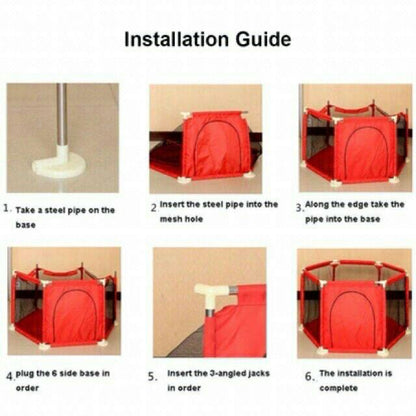 Installation Guide

1. Take a steel pipe on the base

2. Insert the steel pipe into the mesh hole

3. Along the edge take the pipe into the base

4. plug the 6 side base in order

5. Insert the 3-angled jacks in order

6. The installation is complete