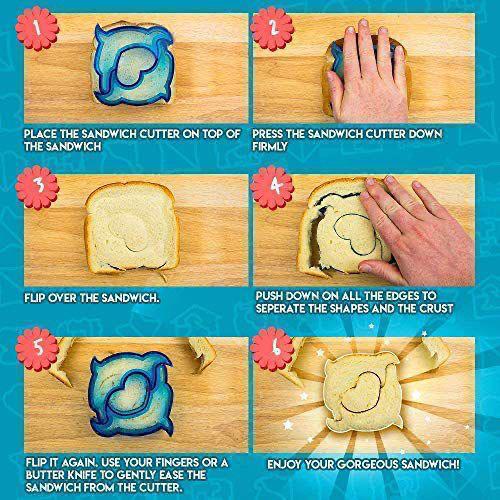 1

PLACE THE SANDWICH CUTTER ON TOP OF THE SANDWICH

2

PRESS THE SANDWICH CUTTER DOWN FIRMLY

3

FLIP OVER THE SANDWICH.

4

PUSH DOWN ON ALL THE EDGES TO SEPERATE THE SHAPES AND THE CRUST

5

FLIP IT AGAIN. USE YOUR FINGERS OR A BUTTER KNIFE TO GENTLY EASE THE SANDWICH FROM THE CUTTER.

6

ENJOY YOUR GORGEOUS SANDWICH!