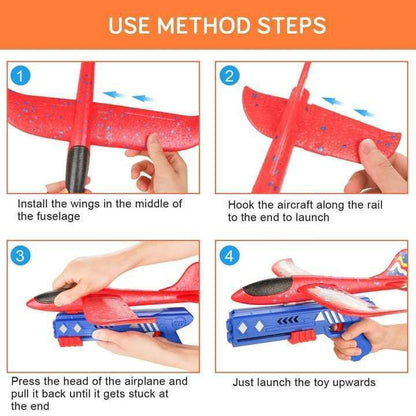 USE METHOD STEPS

1

Install the wings in the middle of the fuselage

2

Hook the aircraft along the rail to the end to launch

3

Press the head of the airplane and pull it back until it gets stuck at the end

4

Just launch the toy upwards