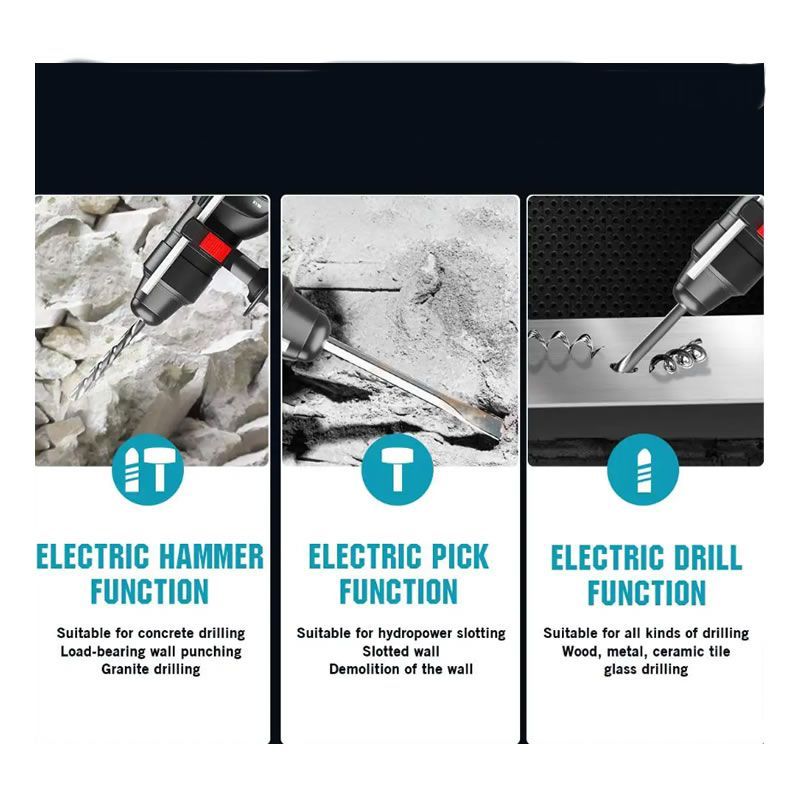 ELECTRIC HAMMER FUNCTION

Suitable for concrete drilling
Load-bearing wall punching
Granite drilling

ELECTRIC PICK FUNCTION

Suitable for hydropower slotting
Slotted wall
Demolition of the wall

ELECTRIC DRILL FUNCTION

Suitable for all kinds of drilling
Wood, metal, ceramic tile
glass drilling