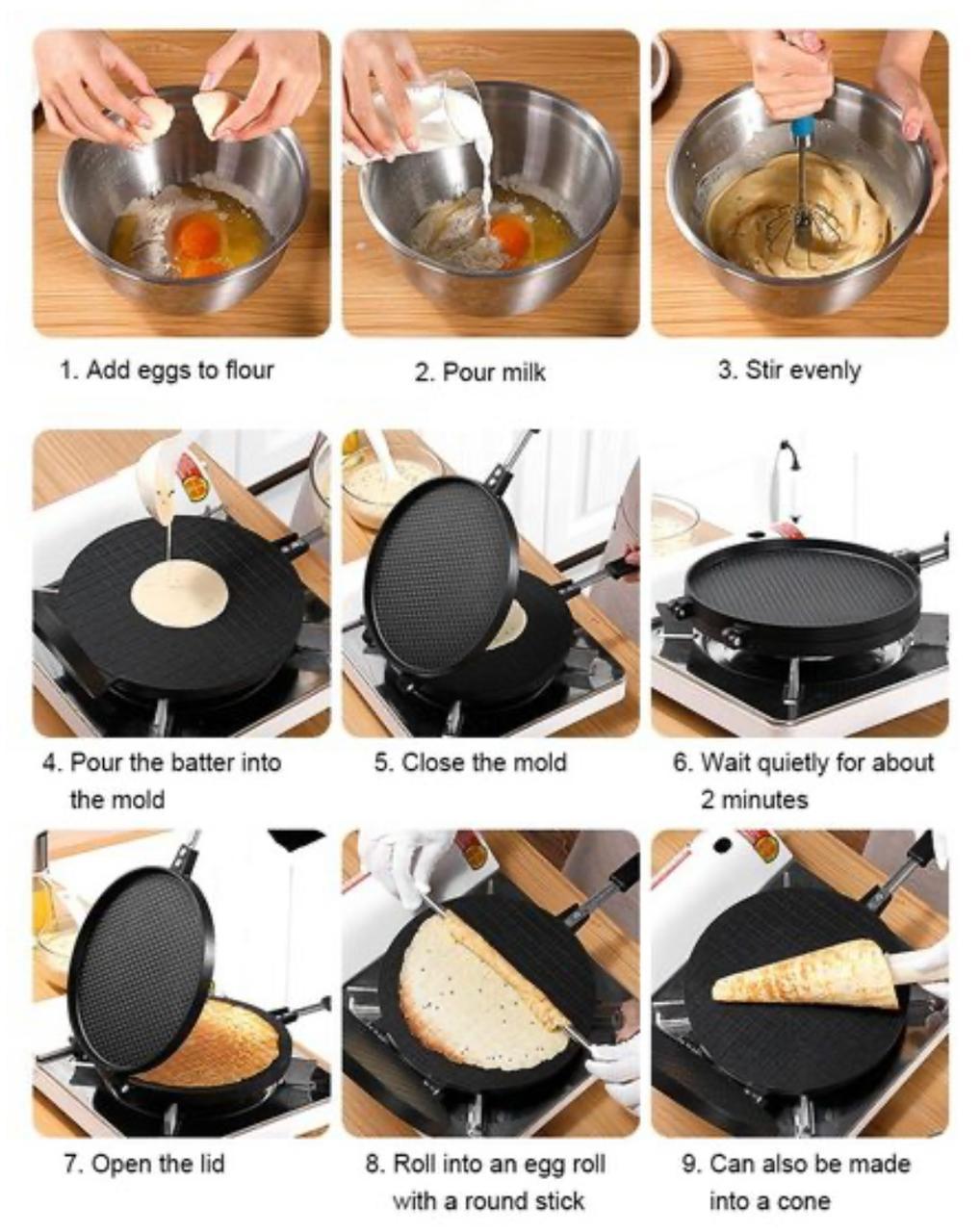 1. Add eggs to flour

2. Pour milk

3. Stir evenly

4. Pour the batter into the mold

5. Close the mold

6. Wait quietly for about 2 minutes

7. Open the lid

8. Roll into an egg roll with a round stick

9. Can also be made into a cone