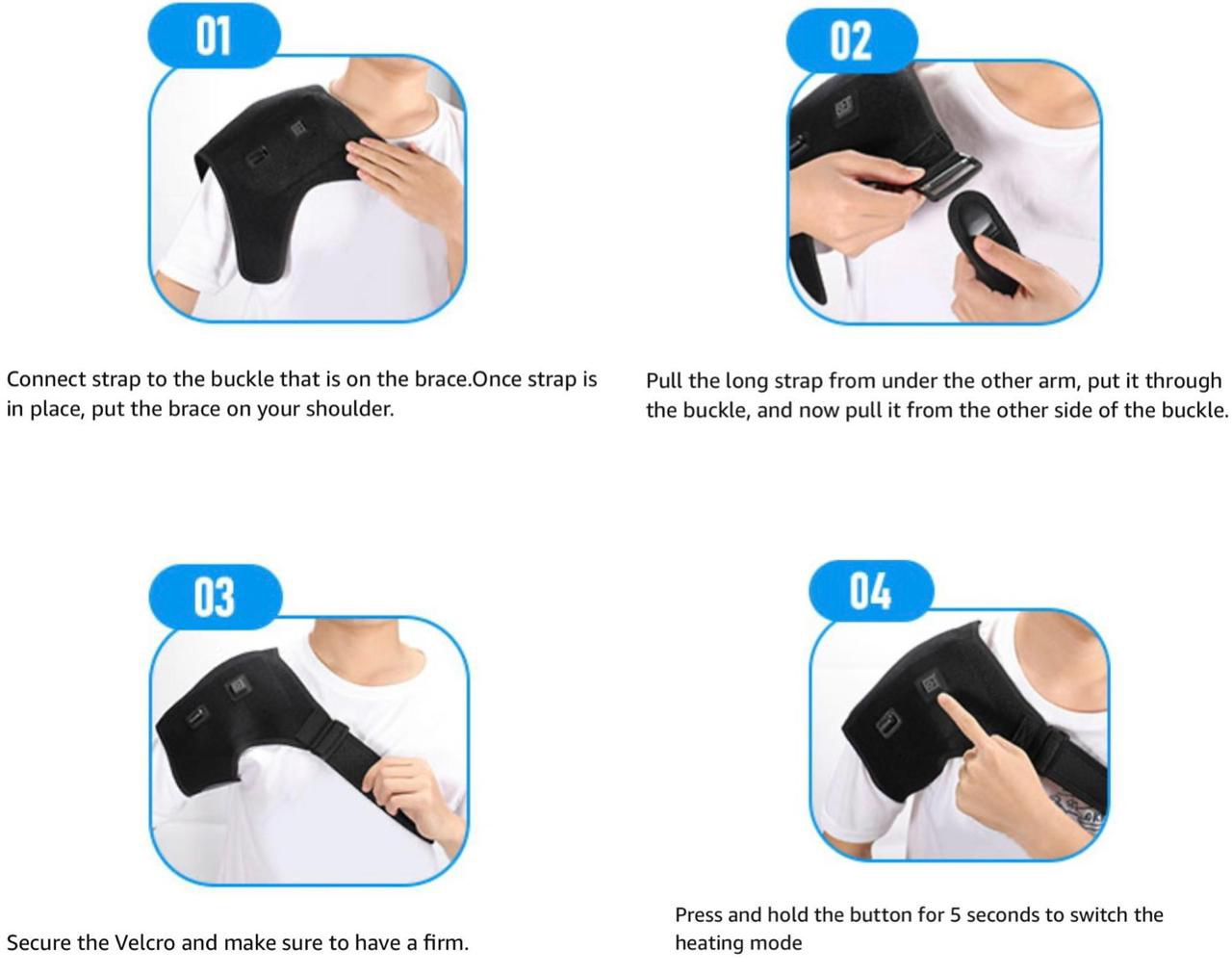 01

Connect strap to the buckle that is on the brace.Once strap is in place, put the brace on your shoulder.

02

Pull the long strap from under the other arm, put it through the buckle, and now pull it from the other side of the buckle.

03

Secure the Velcro and make sure to have a firm.

04

Press and hold the button for 5 seconds to switch the heating mode