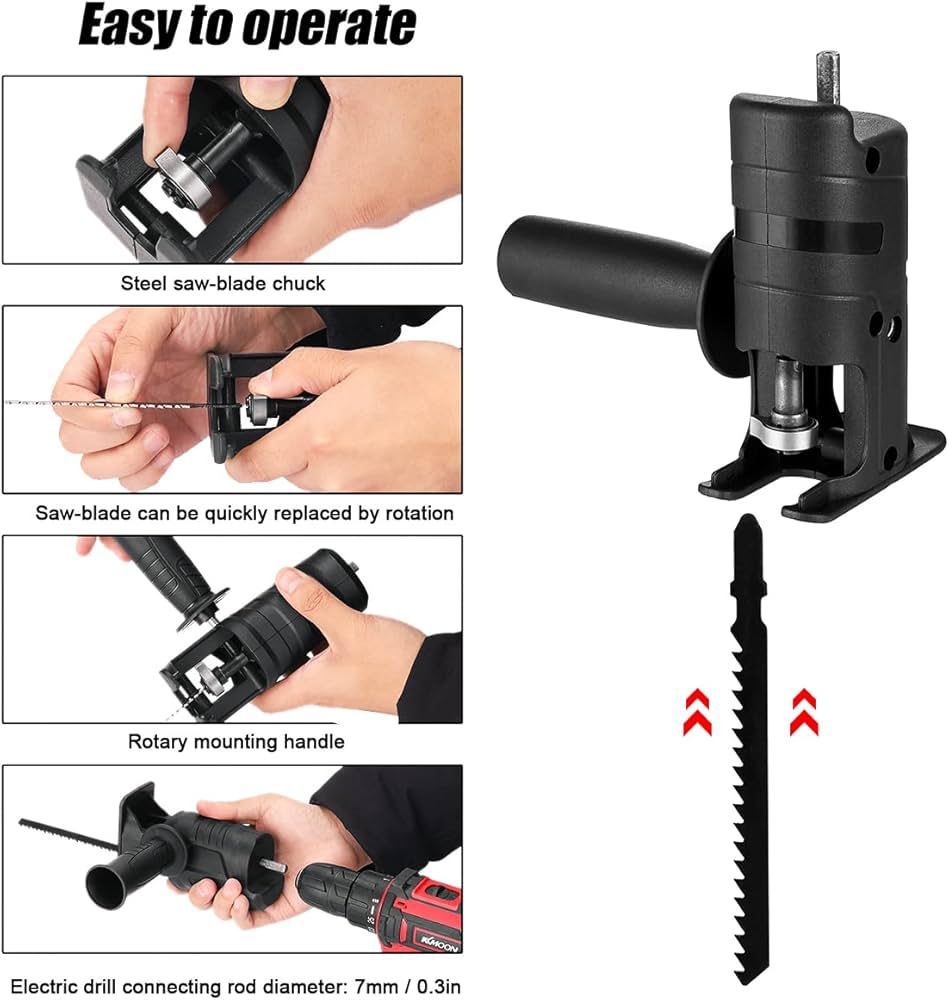 Easy to operate

Steel saw-blade chuck

Saw-blade can be quickly replaced by rotation

Rotary mounting handle

KKMOON

Electric drill connecting rod diameter: 7mm / 0.3in