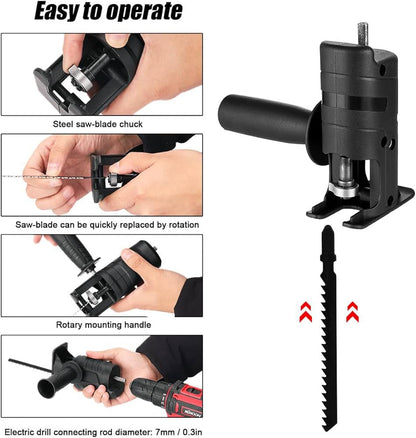 Easy to operate

Steel saw-blade chuck

Saw-blade can be quickly replaced by rotation

Rotary mounting handle

Electric drill connecting rod diameter: 7mm / 0.3in