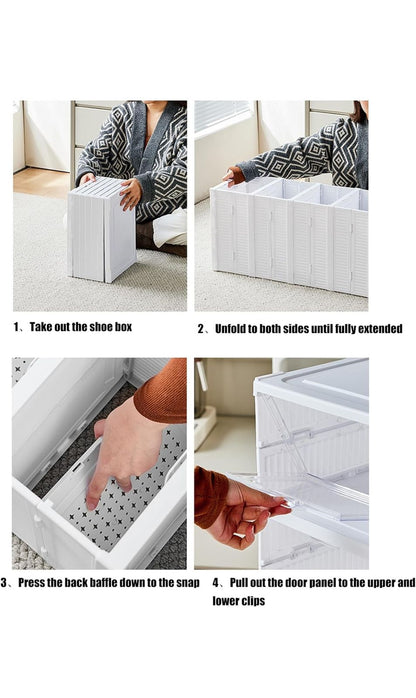 1、Take out the shoe box

2、Unfold to both sides until fully extended

3、Press the back baffle down to the snap

4、Pull out the door panel to the upper and lower clips