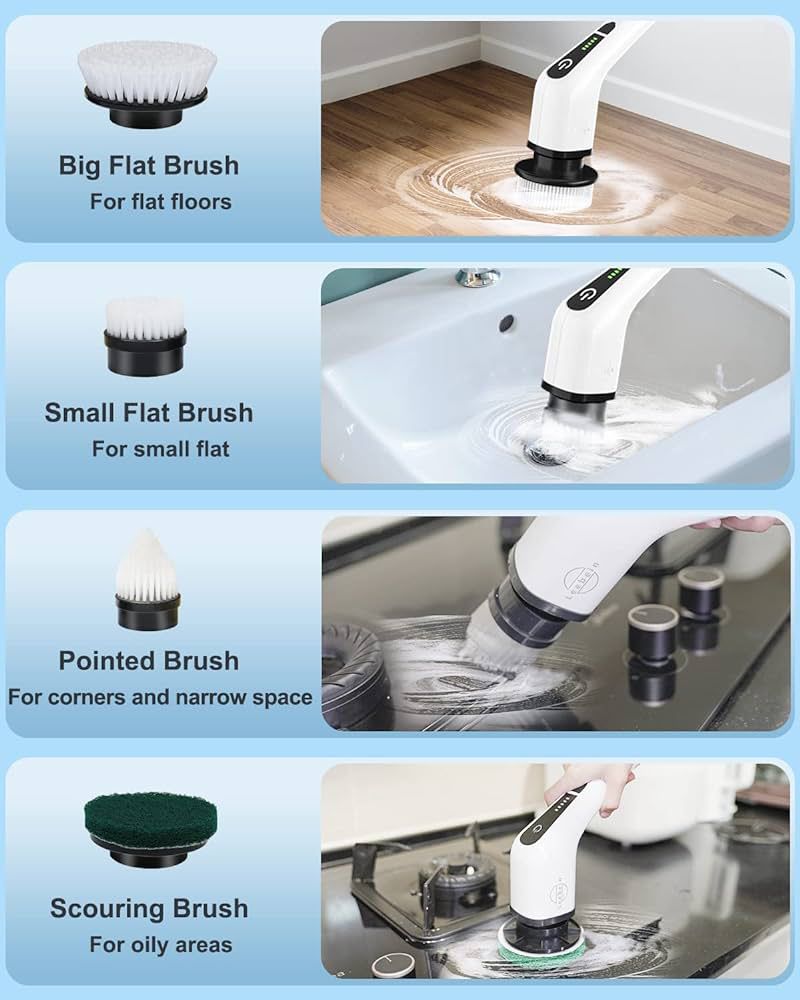 Big Flat Brush
For flat floors

Small Flat Brush
For small flat

Pointed Brush
For corners and narrow space

Scouring Brush
For oily areas