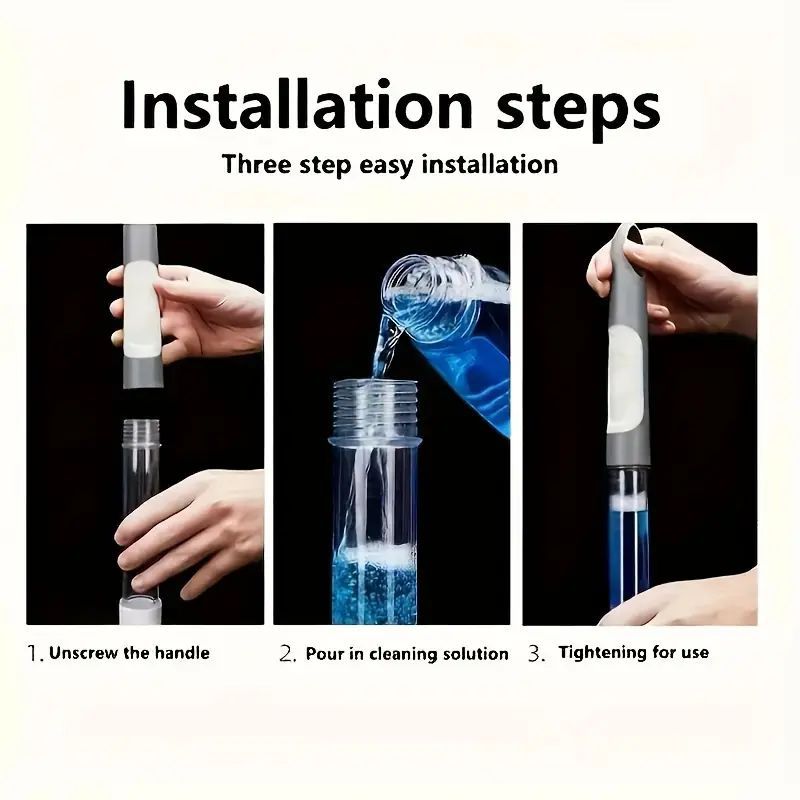 Installation steps

Three step easy installation

1. Unscrew the handle

2. Pour in cleaning solution

3. Tightening for use