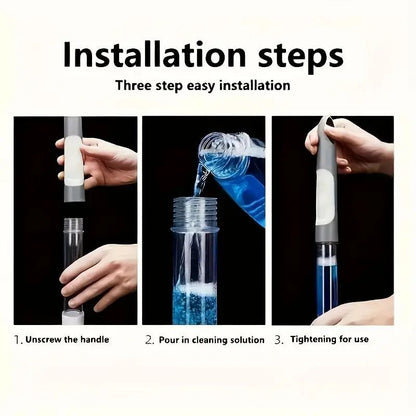 Installation steps

Three step easy installation

1. Unscrew the handle

2. Pour in cleaning solution

3. Tightening for use