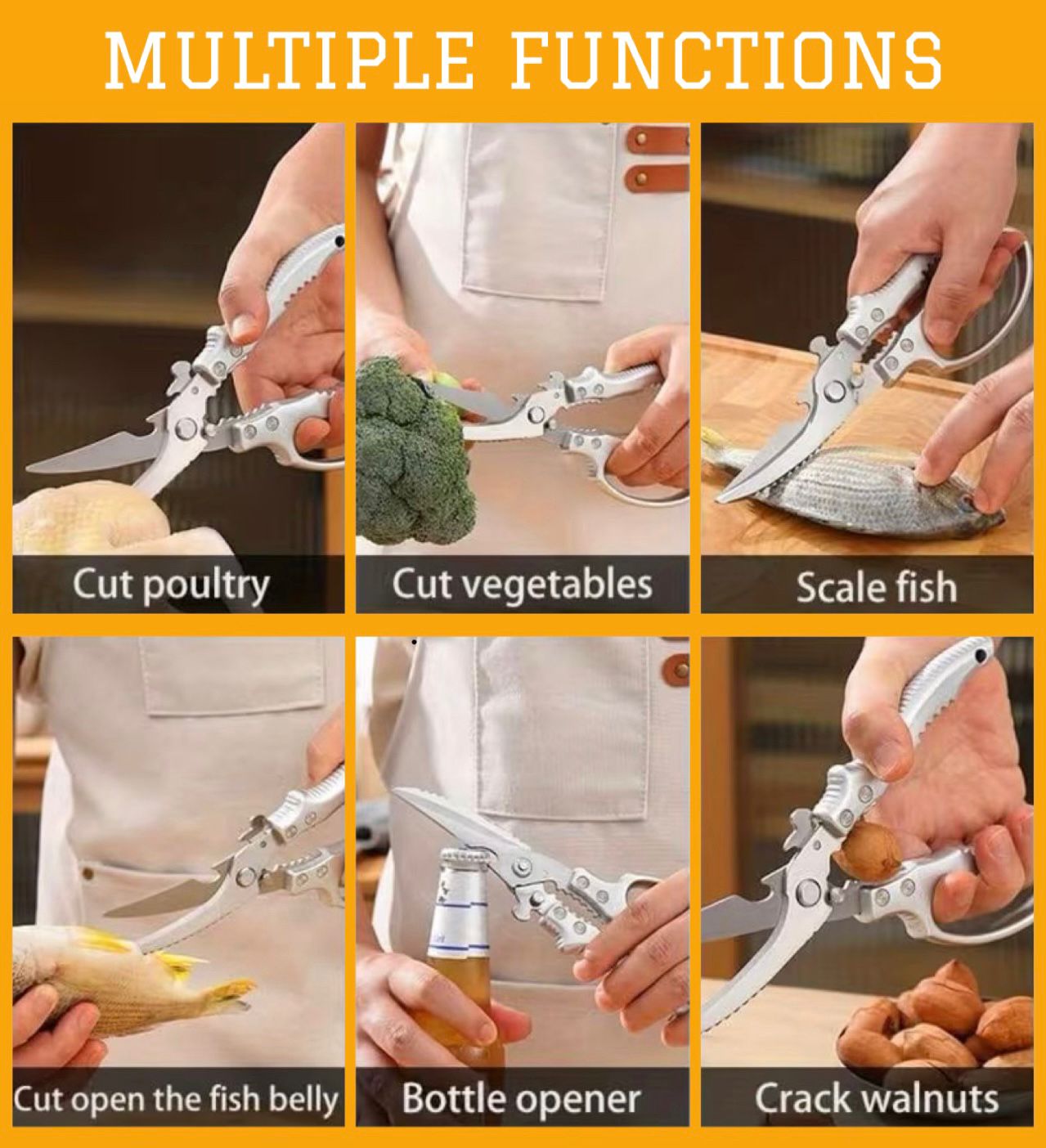 MULTIPLE FUNCTIONS

Cut poultry

Cut vegetables

Scale fish

Cut open the fish belly

Bottle opener

Crack walnuts