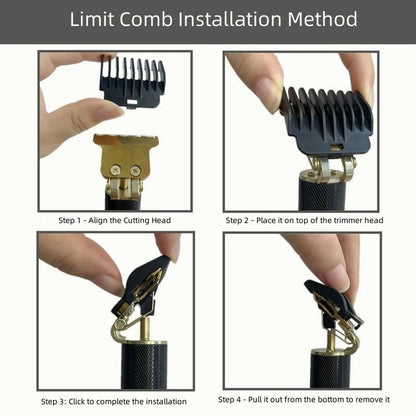 Limit Comb Installation Method

Step 1 - Align the Cutting Head

Step 2 - Place it on top of the trimmer head

Step 3: Click to complete the installation

Step 4 - Pull it out from the bottom to remove it