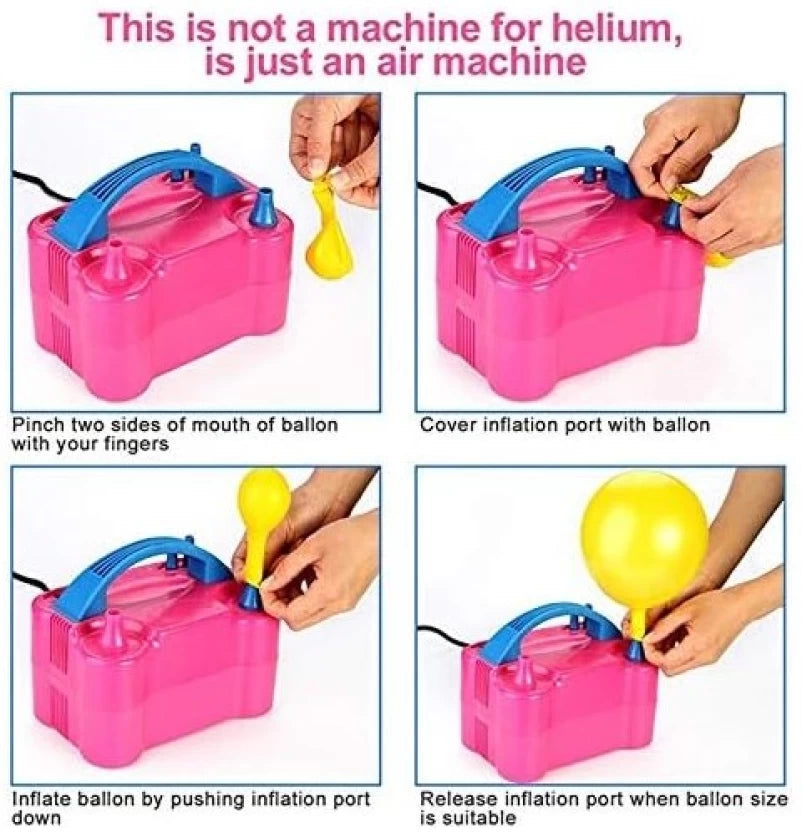 This is not a machine for helium, is just an air machine

Pinch two sides of mouth of ballon with your fingers

Cover inflation port with ballon

Inflate ballon by pushing inflation port down

Release inflation port when ballon size is suitable