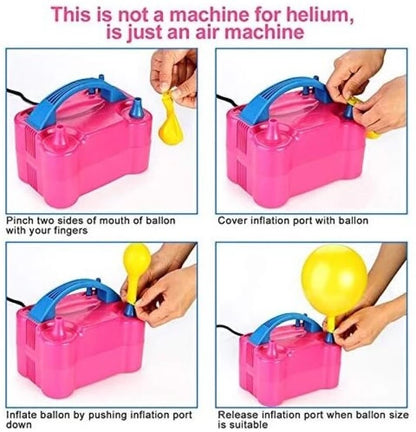 This is not a machine for helium, is just an air machine

Pinch two sides of mouth of ballon with your fingers

Cover inflation port with ballon

Inflate ballon by pushing inflation port down

Release inflation port when ballon size is suitable